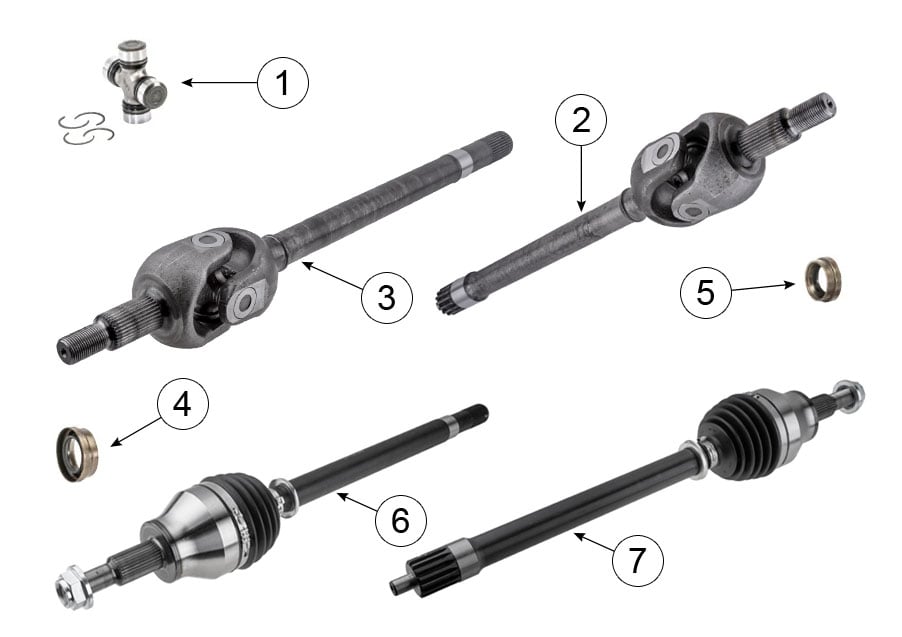 1
2
3
5
4
6
7