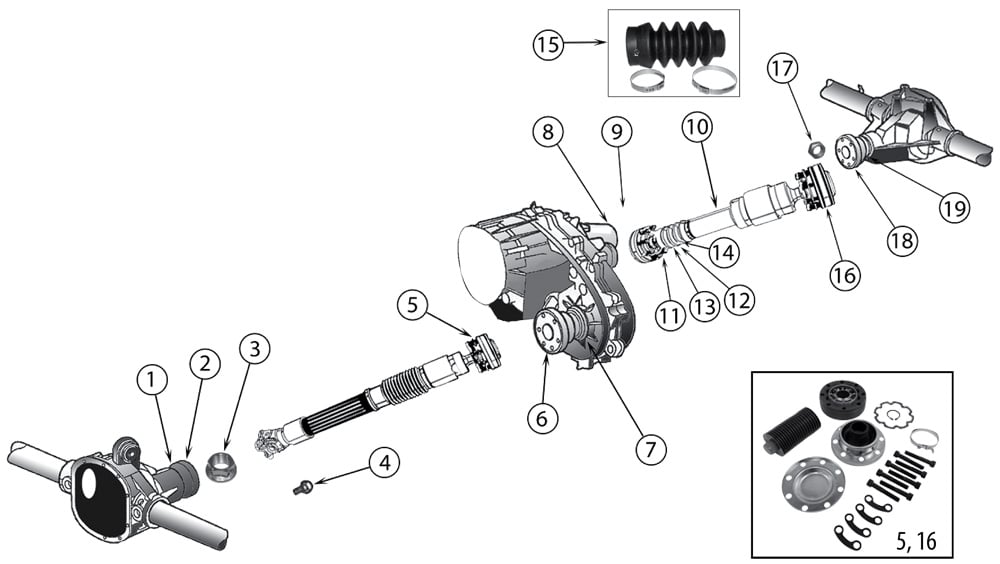 15
17
8
9
10
19
18
16
14
12
13
11
5
6
7
1
2
3
4
5, 16