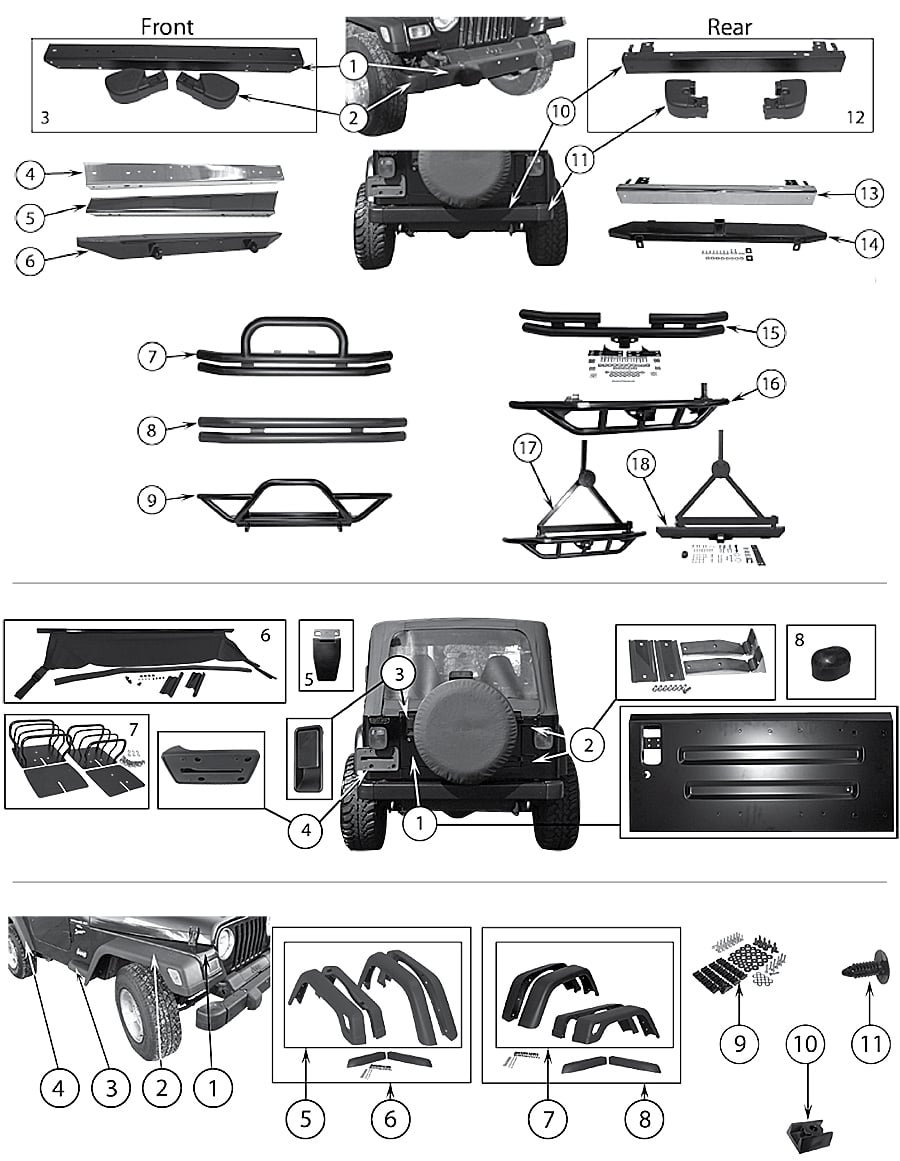 Front

Rear

1

2

3

10

11

12

4

5

6

13

14

7

8

9

15

16

17

18

6

5

3

2

8

7

4

1

4

3

2

1

5

6

7

8

9

10

11